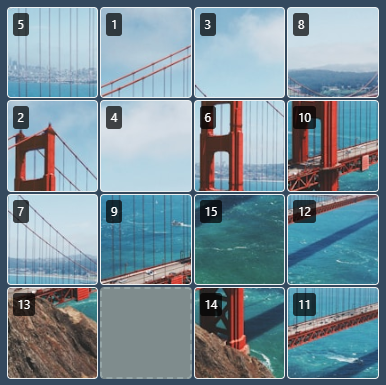 5 1 3 8
2 4 6 10
7 9 15 12
13 14 11